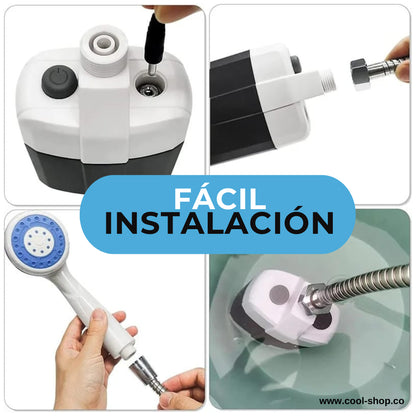 FÁCIL
INSTALACIÓN

www.cool-shop.co