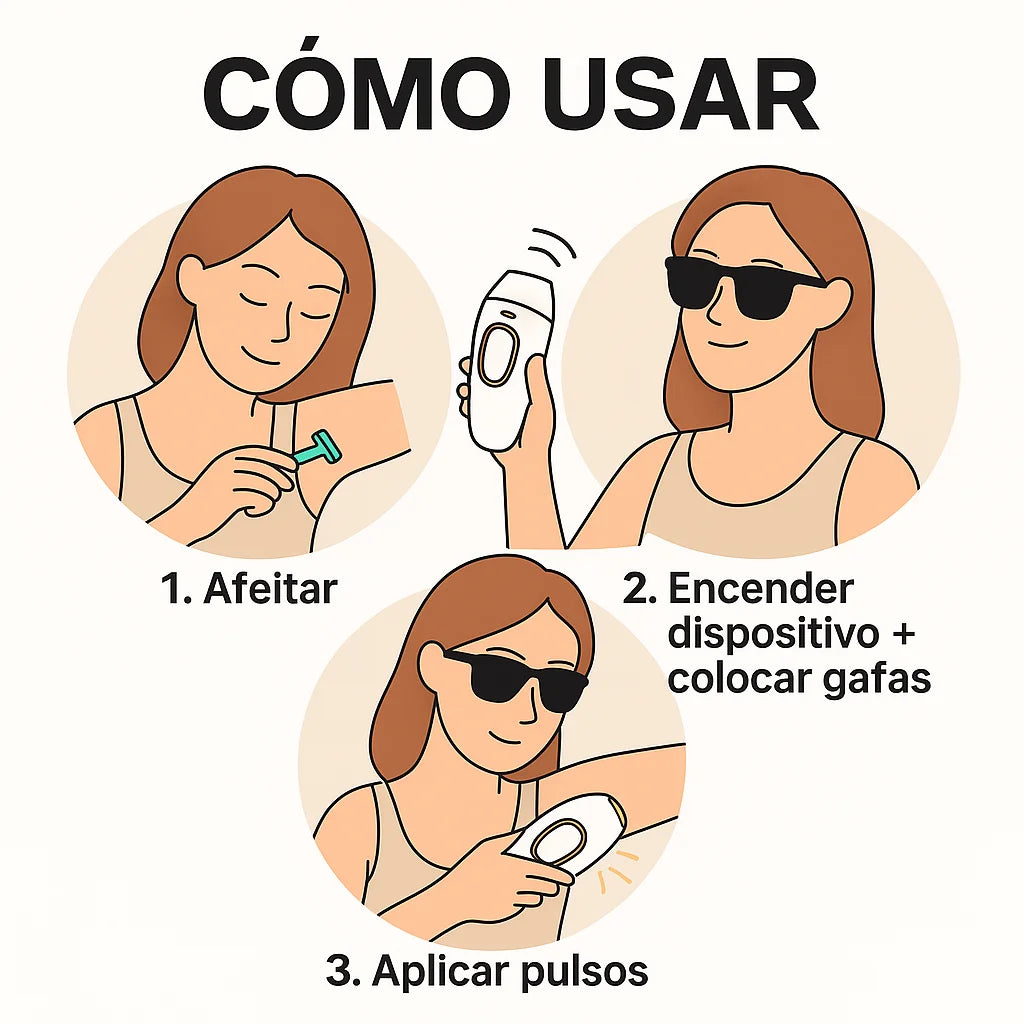 CÓMO USAR

1. Afeitar

2. Encender dispositivo + colocar gafas

3. Aplicar pulsos