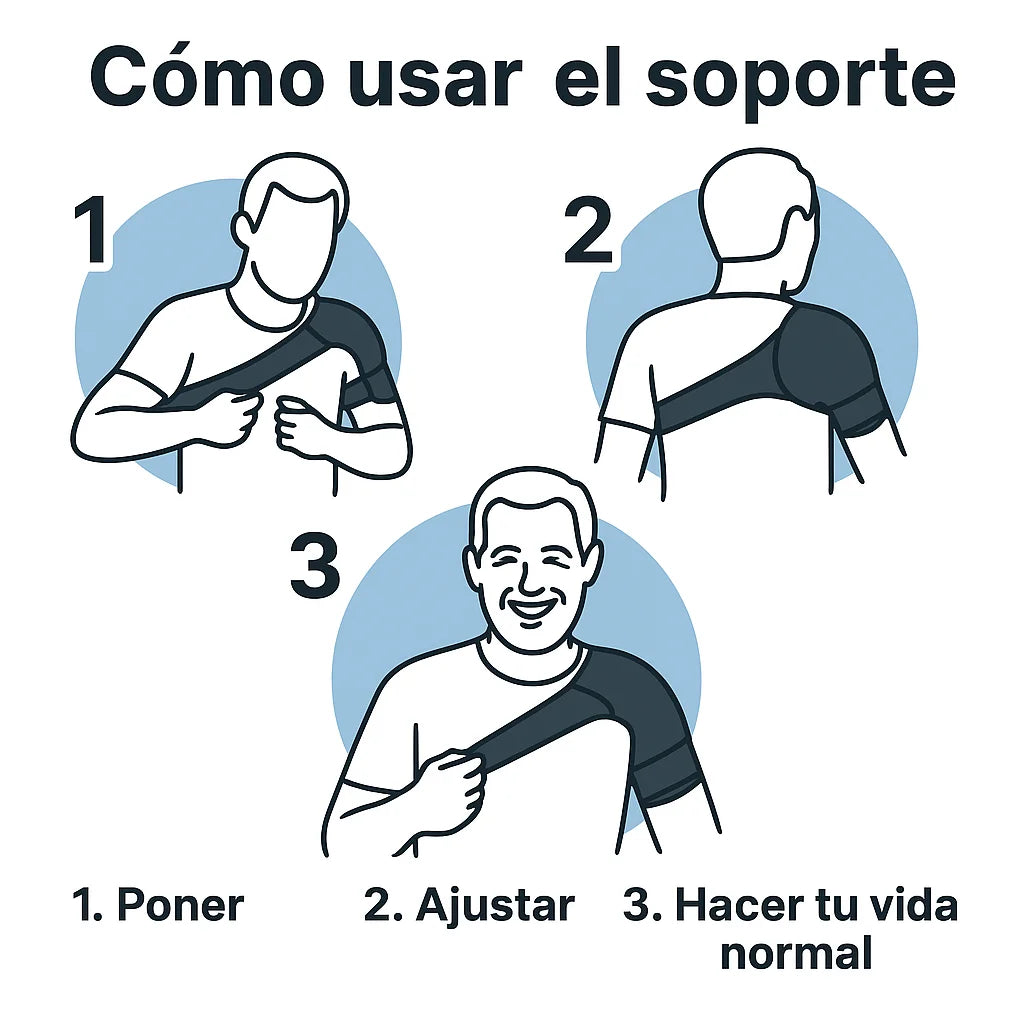 Cómo usar el soporte

1

2

3

1. Poner

2. Ajustar

3. Hacer tu vida normal