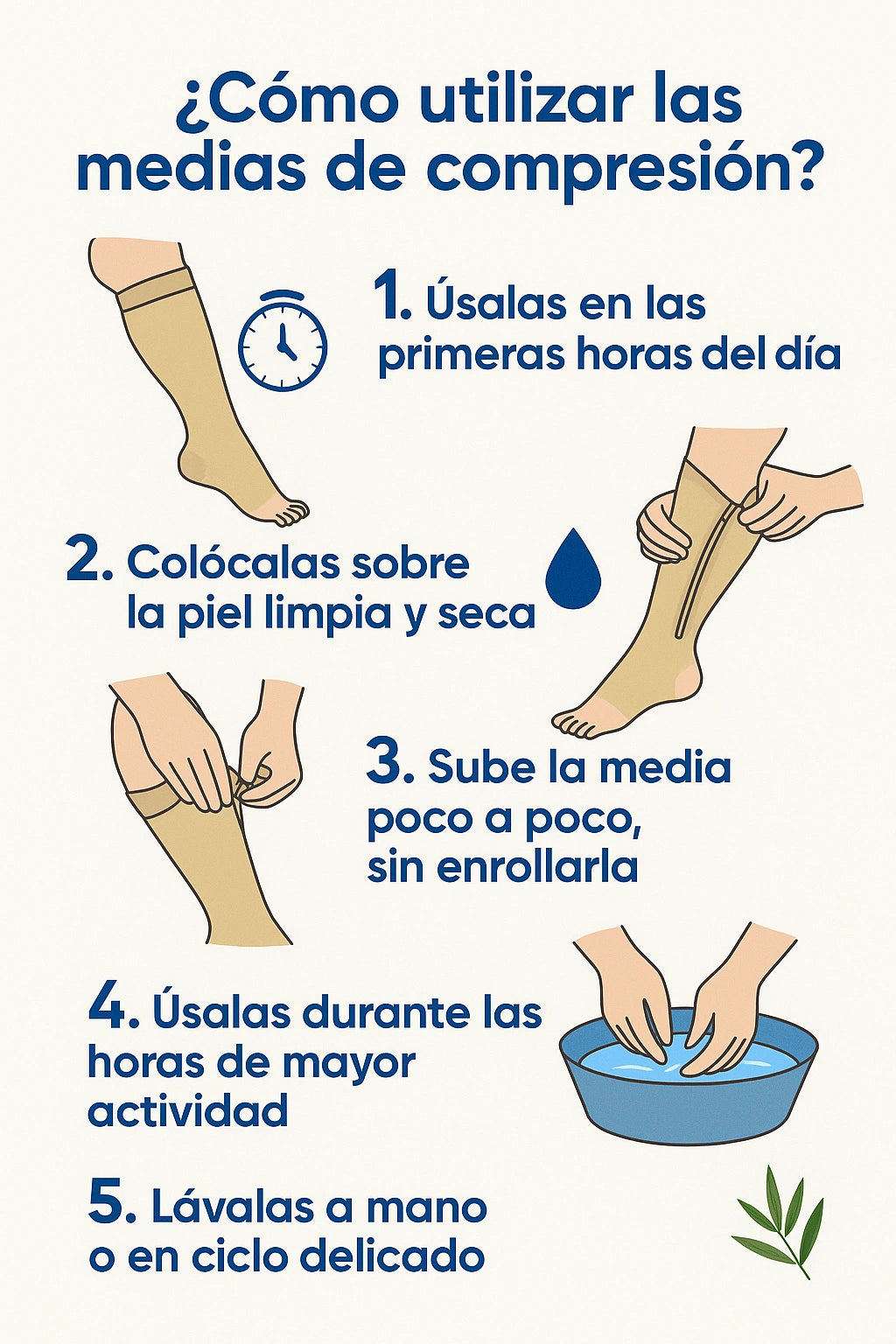 ¿Cómo utilizar las medias de compresión?

1. Úsalas en las primeras horas del día

2. Colócalas sobre la piel limpia y seca

3. Sube la media poco a poco, sin enrollarla

4. Úsalas durante las horas de mayor actividad

5. Lávalas a mano o en ciclo delicado