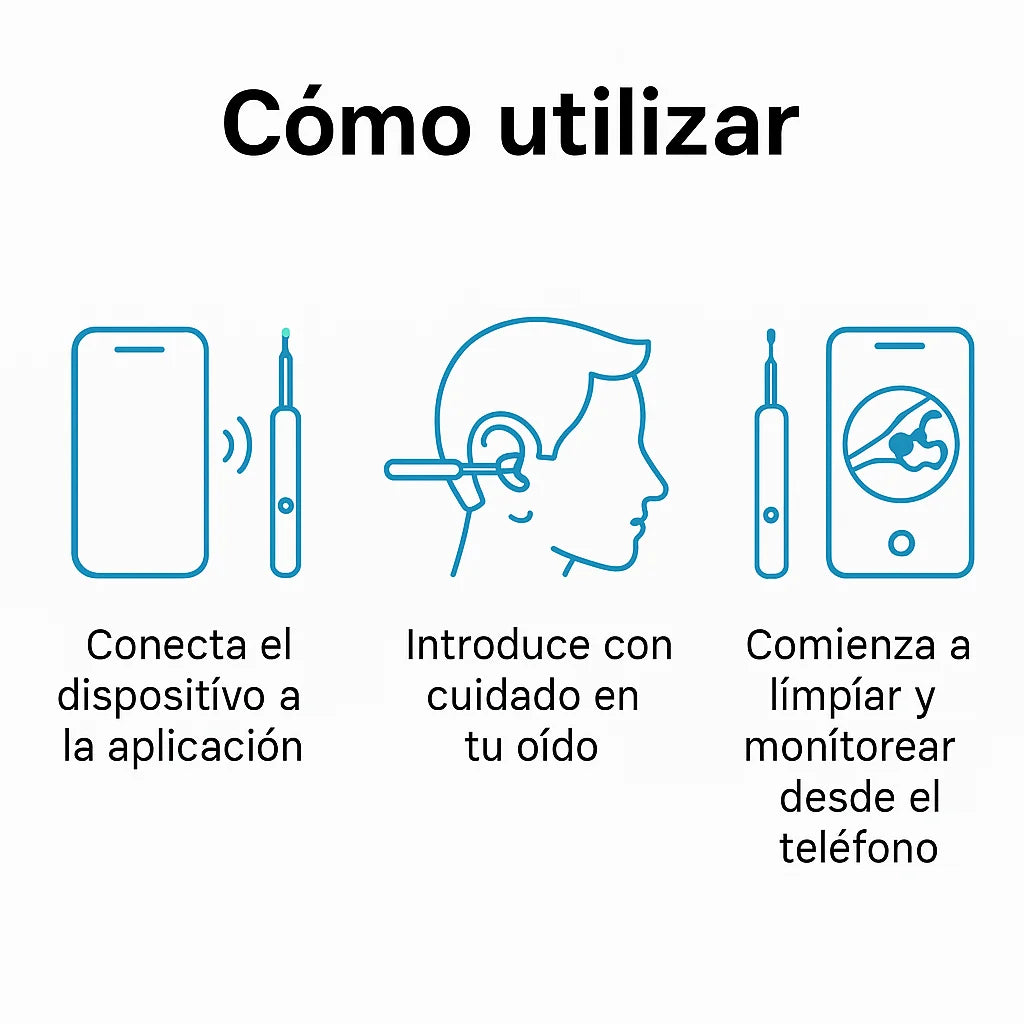 Cómo utilizar

Conecta el dispositívo a la aplicación

Introduce con cuidado en tu oído

Comienza a límpíar y monítorear desde el teléfono