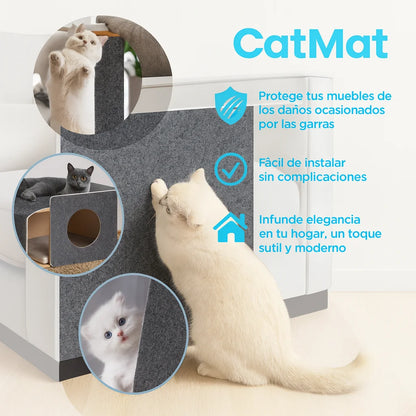 CatMat

Protege tus muebles de los daños ocasionados por las garras

Fàcil de instalar sin complicaciones

Infunde elegancia en tu hogar, un toque sutil y moderno