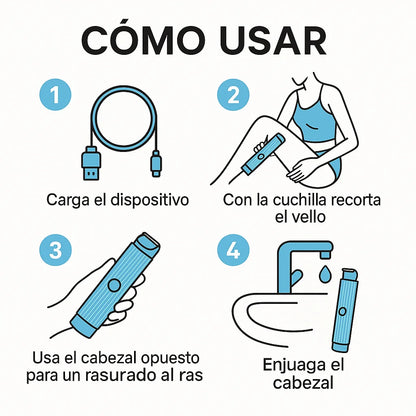 CÓMO USAR

1

Carga el dispositivo

2

Con la cuchilla recorta el vello

3

Usa el cabezal opuesto para un rasurado al ras

4

Enjuaga el cabezal