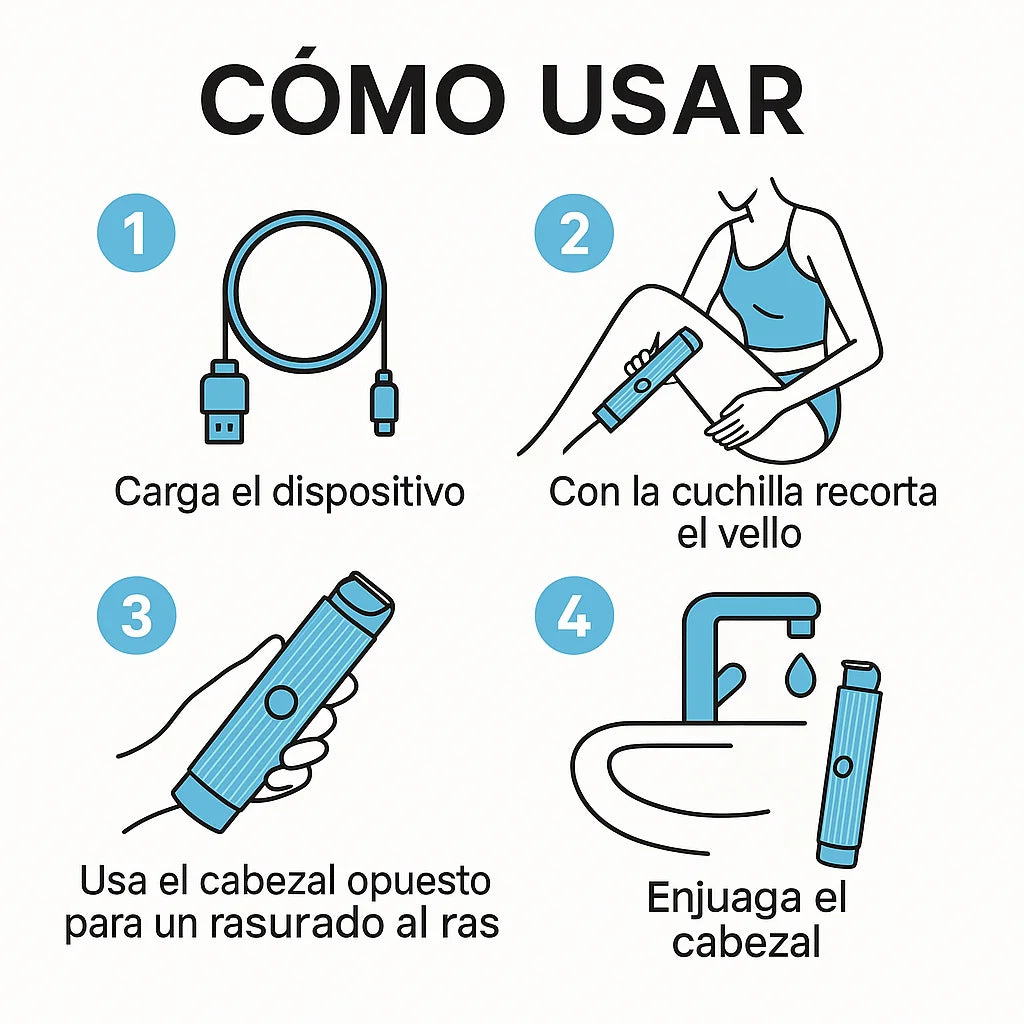 CÓMO USAR

1

Carga el dispositivo

2

Con la cuchilla recorta el vello

3

Usa el cabezal opuesto para un rasurado al ras

4

Enjuaga el cabezal