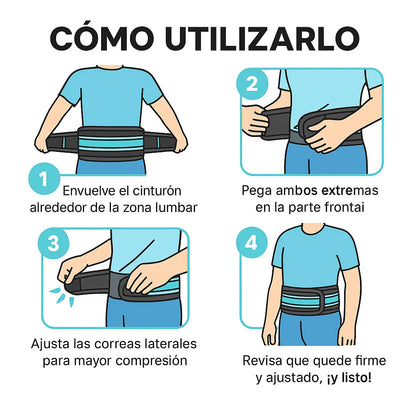 CÓMO UTILIZARLO

1
Envuelve el cinturón alrededor de la zona lumbar

2
Pega ambos extremas en la parte frontai

3
Ajusta las correas laterales para mayor compresión

4
Revisa que quede firme y ajustado, ¡y listo!