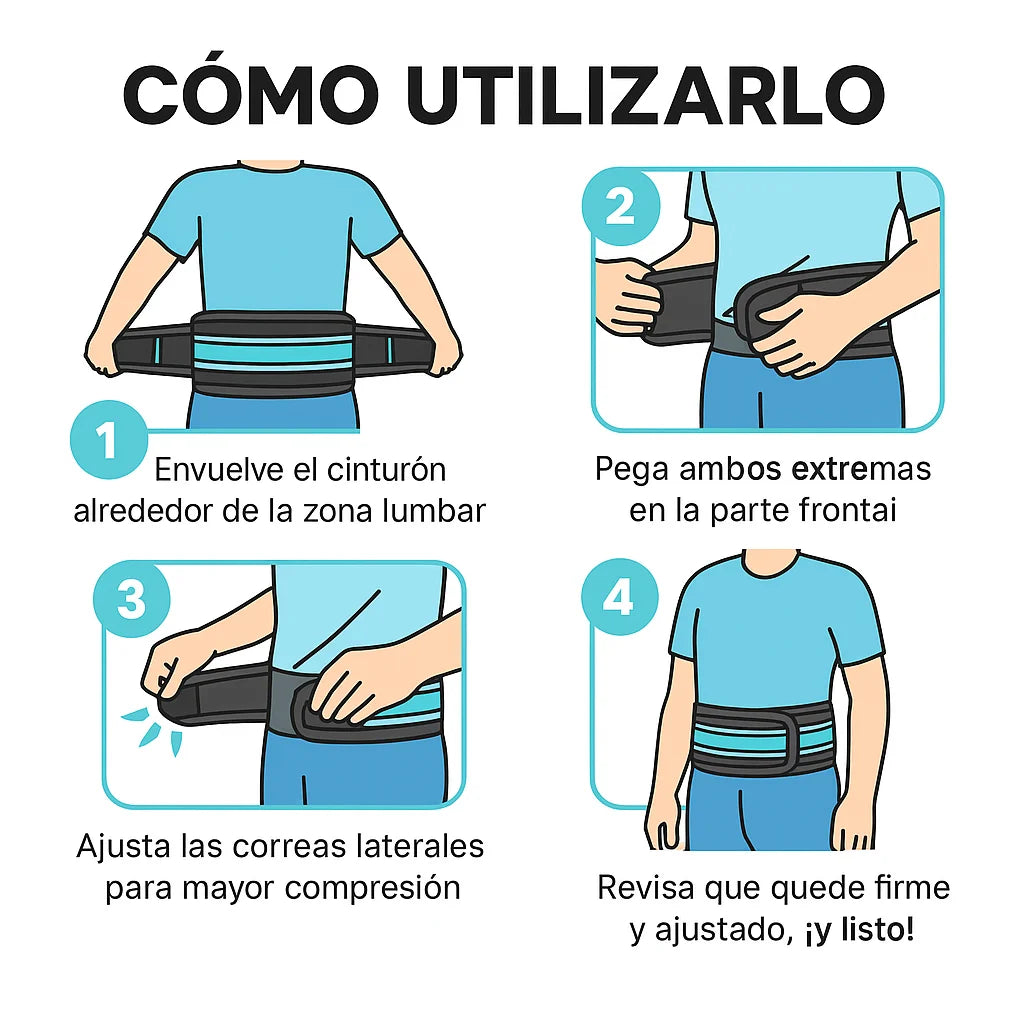 CÓMO UTILIZARLO

1
Envuelve el cinturón alrededor de la zona lumbar

2
Pega ambos extremas en la parte frontai

3
Ajusta las correas laterales para mayor compresión

4
Revisa que quede firme y ajustado, ¡y listo!