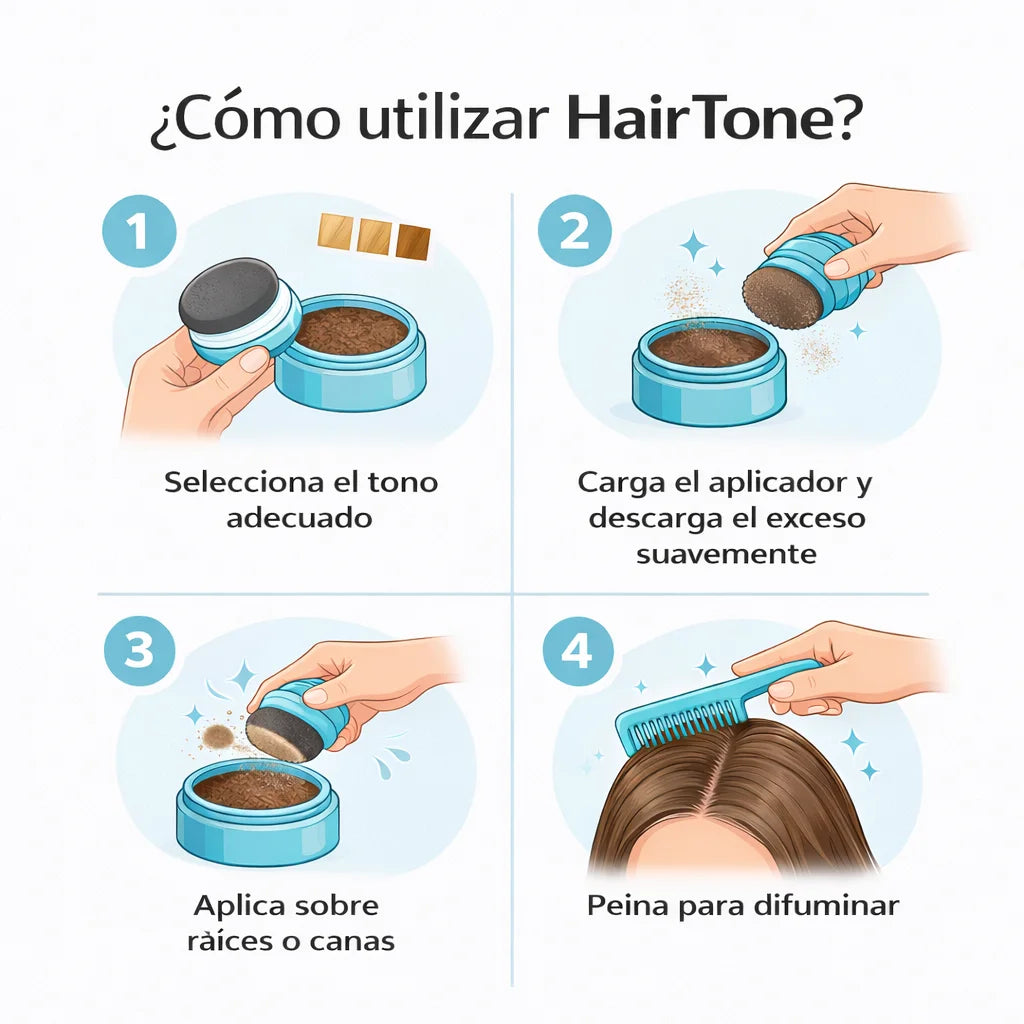 ¿Cómo utilizar HairTone?

1

Selecciona el tono adecuado

2

Carga el aplicador y descarga el exceso suavemente

3

Aplica sobre raíces o canas

4

Peina para difuminar