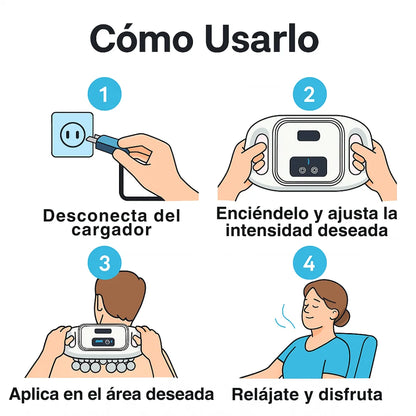 Cómo Usarlo

1

Desconecta del cargador

2

Enciéndelo y ajusta la intensidad deseada

3

Aplica en el área deseada

4

Relájate y disfruta