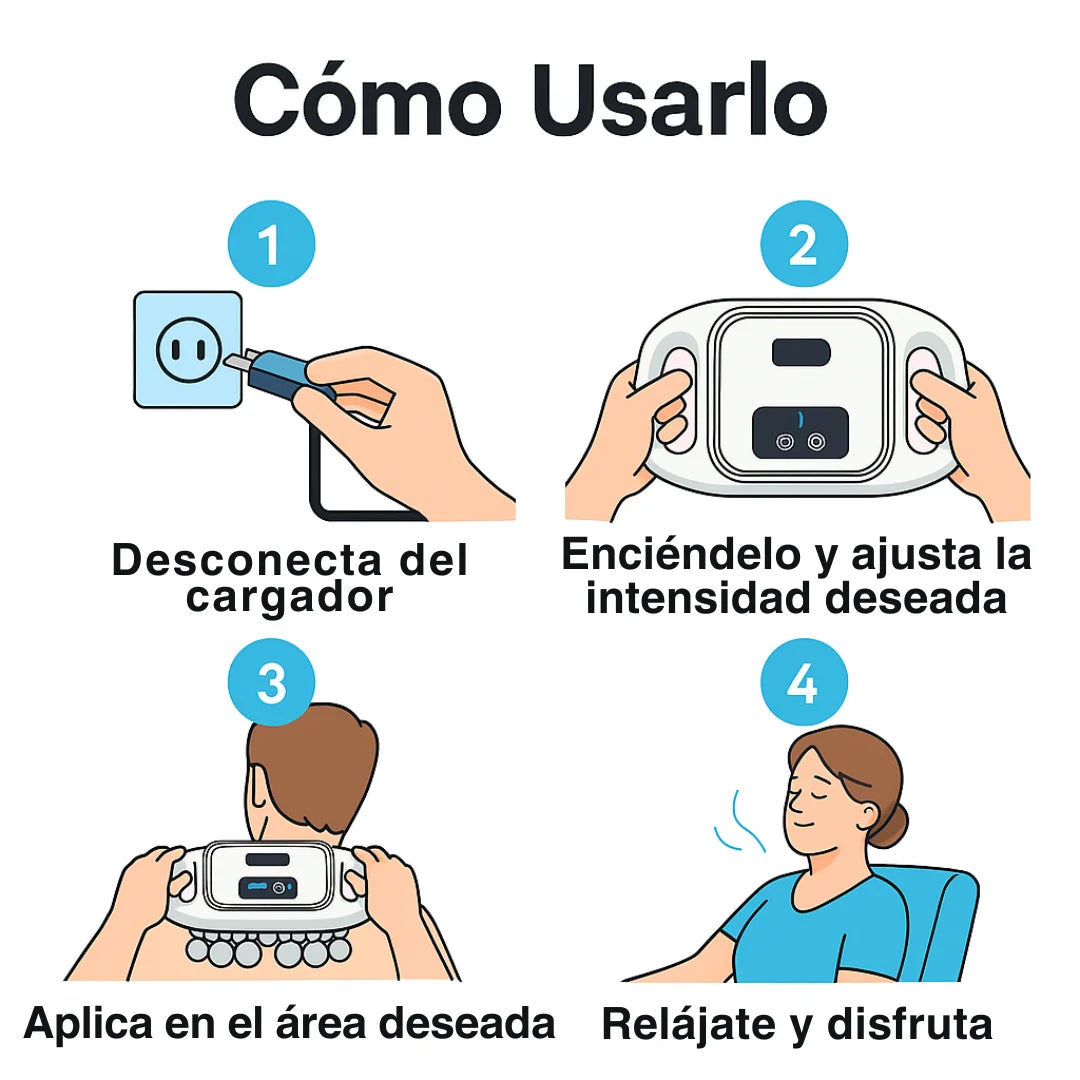 Cómo Usarlo

1

Desconecta del cargador

2

Enciéndelo y ajusta la intensidad deseada

3

Aplica en el área deseada

4

Relájate y disfruta