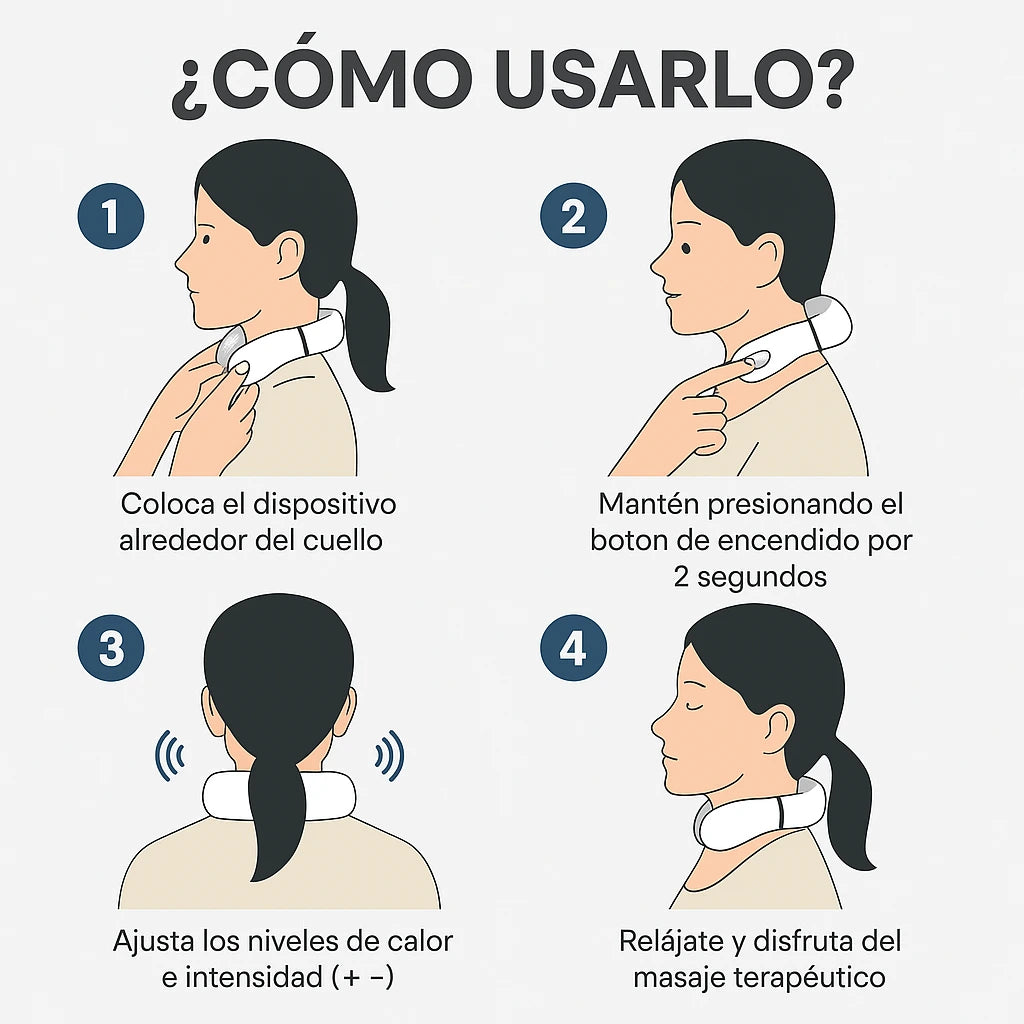 ¿CÓMO USARLO?

1

Coloca el dispositivo alrededor del cuello

2

Mantén presionando el boton de encendido por 2 segundos

3

Ajusta los niveles de calor e intensidad (+ −)

4

Relájate y disfruta del masaje terapéutico