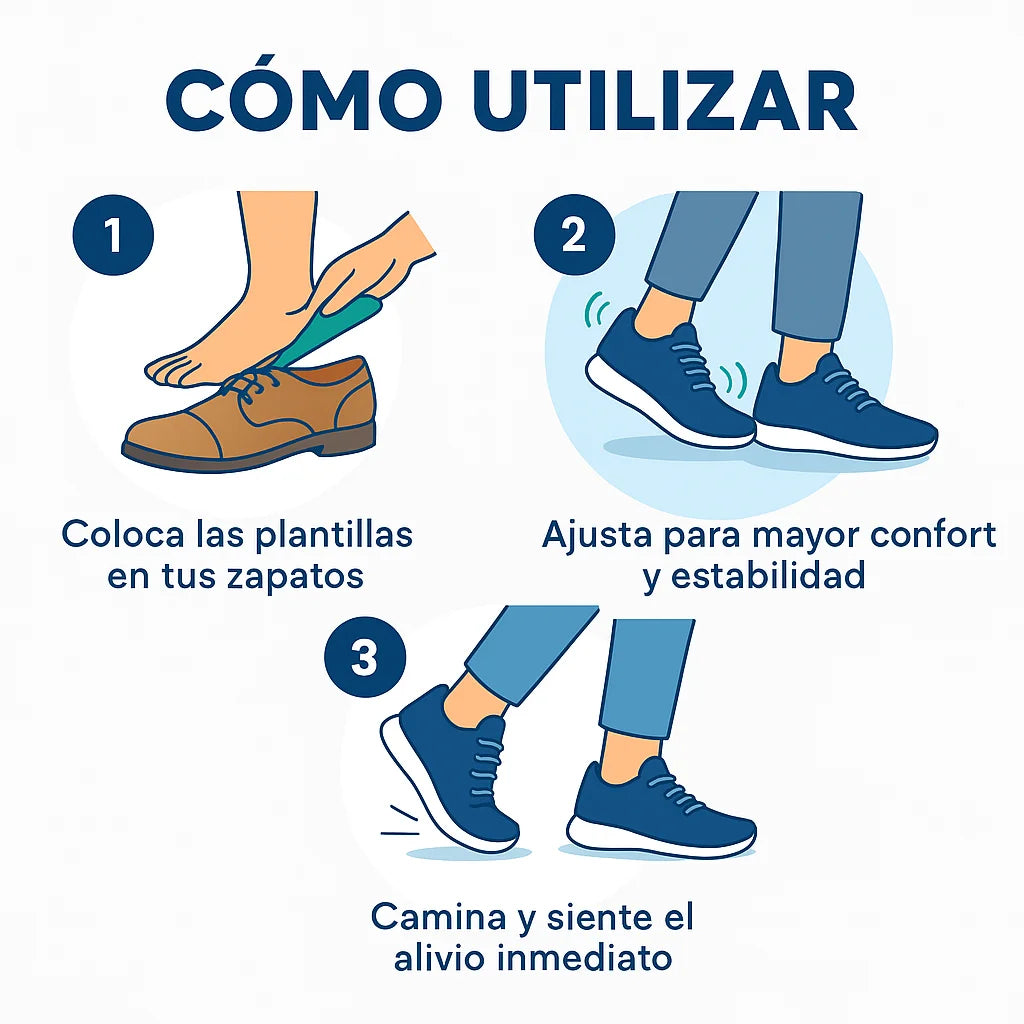 CÓMO UTILIZAR

1

Coloca las plantillas en tus zapatos

2

Ajusta para mayor confort y estabilidad

3

Camina y siente el alivio inmediato