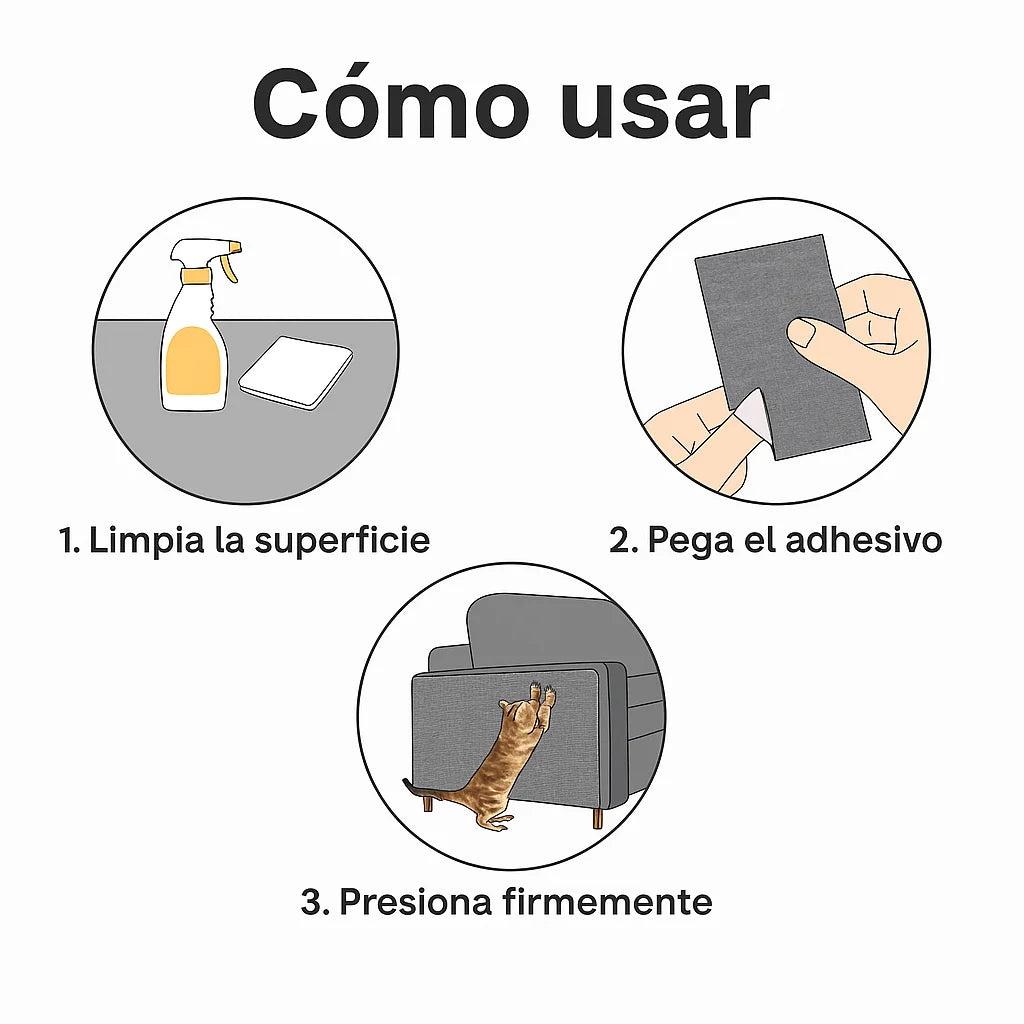 Cómo usar

1. Limpia la superficie

2. Pega el adhesivo

3. Presiona firmemente